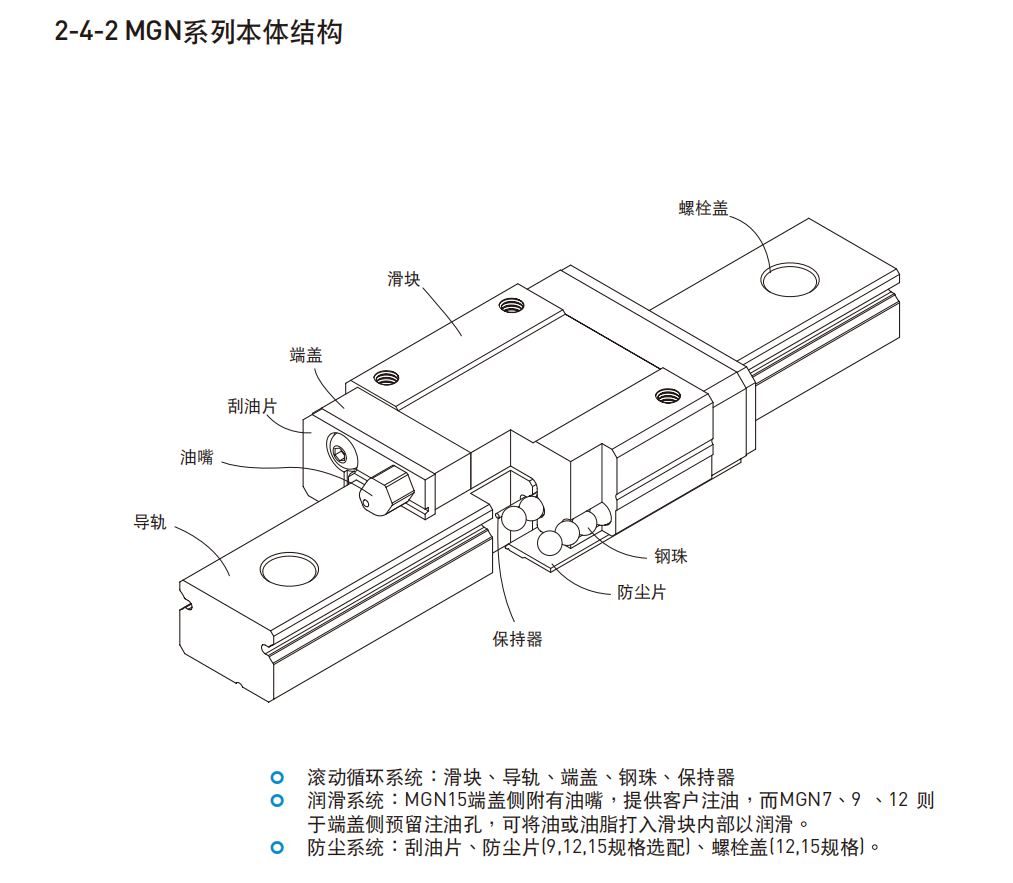 2-4-2 MGN系列本体结构

螺栓盖

滑块

端盖

刮油片

油嘴

导轨

钢珠

防尘片

保持器

滚动循环系统：滑块、导轨、端盖、钢珠、保持器

润滑系统：MGN15端盖侧附有油嘴，提供客户注油，而MGN7、9 、12 则于端盖侧预留注油孔，可将油或油脂打入滑块内部以润滑。

防尘系统：刮油片、防尘片(9,12,15规格选配)、螺栓盖(12,15规格)。