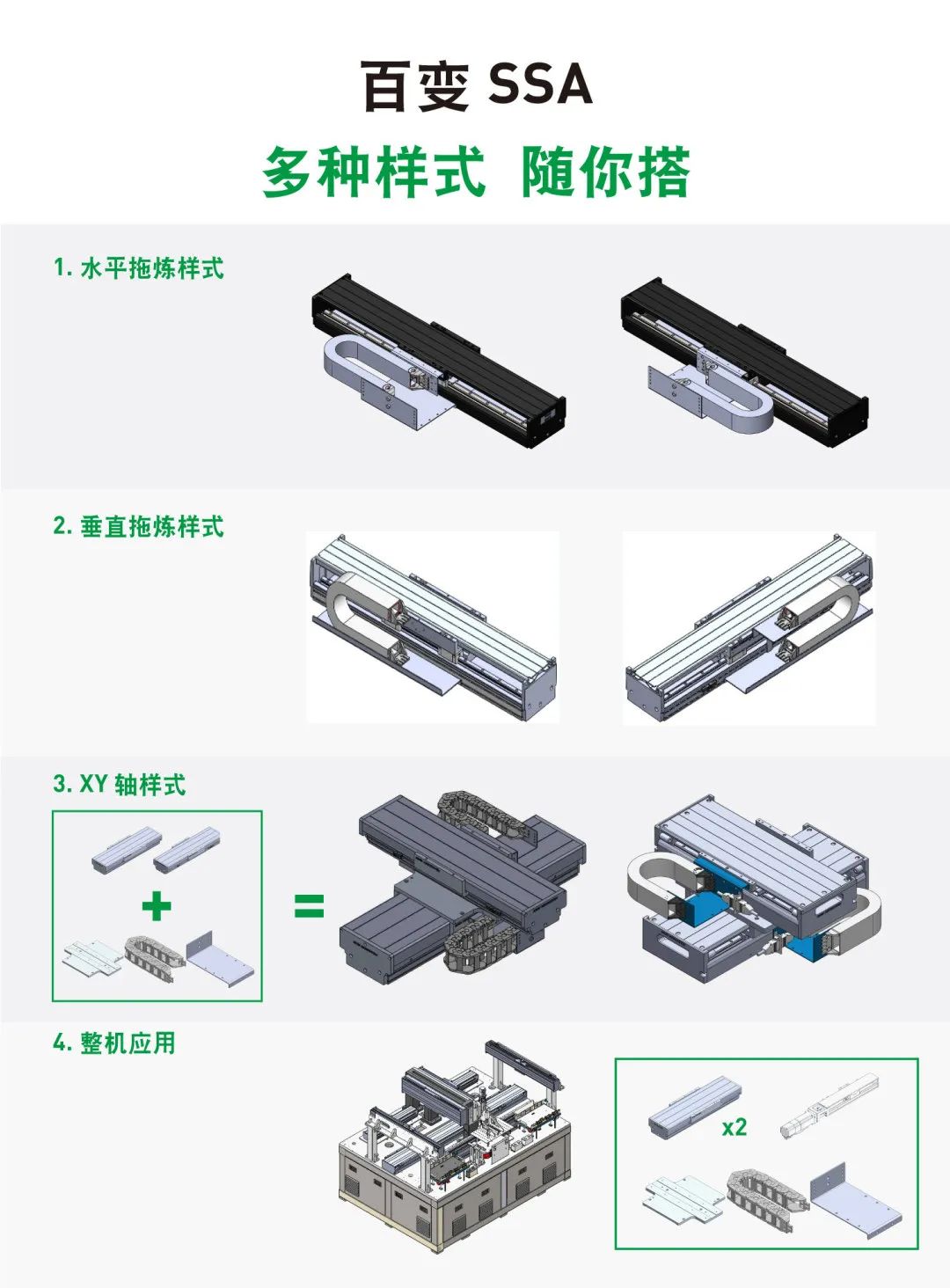 百变 SSA

多种样式 随你搭

1. 水平拖炼样式

2. 垂直拖炼样式

3. XY 轴样式

+

=

4. 整机应用

x2